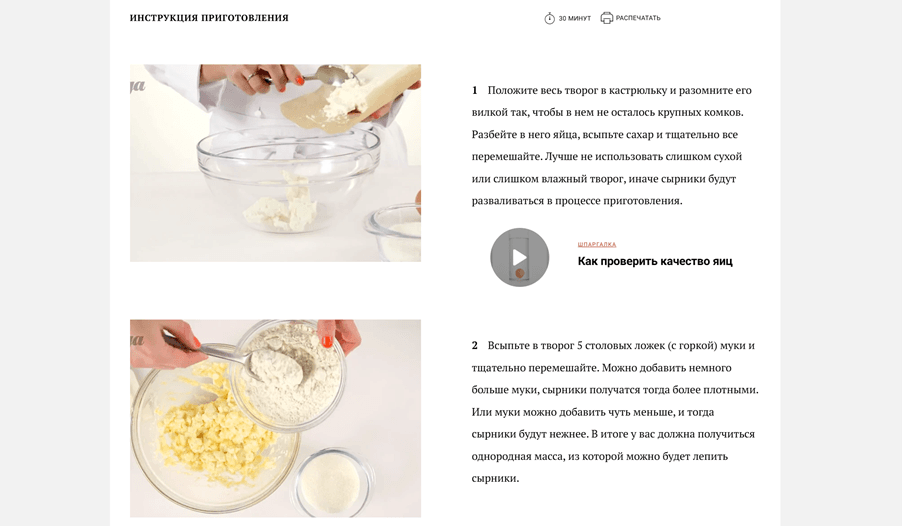 ИНСТРУКЦИЯ ПРИГОТОВЛЕНИЯ

30 МИНУТ

РАСПЕЧАТАТЬ

1 Положите весь творог в кастрюльку и разомните его вилкой так, чтобы в нем не осталось крупных комков. Разбейте в него яйца, всыпьте сахар и тщательно все перемешайте. Лучше не использовать слишком сухой или слишком влажный творог, иначе сырники будут разваливаться в процессе приготовления.

ШПАРГАЛКА

Как проверить качество яиц

2 Всыпьте в творог 5 столовых ложек (с горкой) муки и тщательно перемешайте. Можно добавить немного больше муки, сырники получатся тогда более плотными. Или муки можно добавить чуть меньше, и тогда сырники будут нежнее. В итоге у вас должна получиться однородная масса, из которой можно будет лепить сырники.