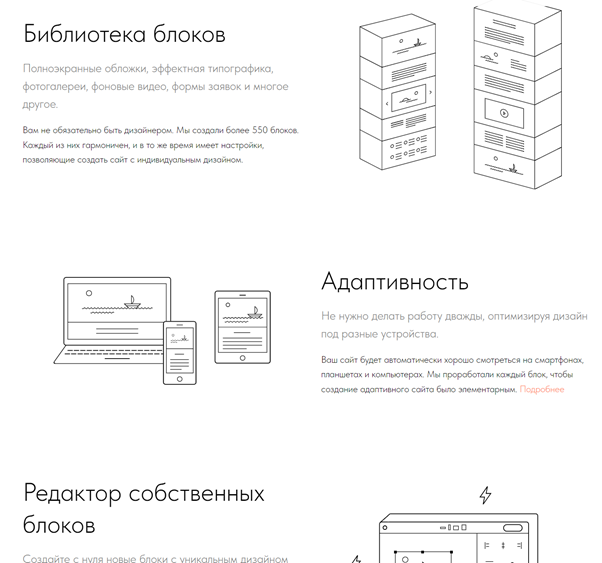 Библиотека блоков

Полноэкранные обложки, эффектная типографика, фотогалереи, фоновые видео, формы заявок и многое другое.

Вам не обязательно быть дизайнером. Мы создали более 550 блоков. Каждый из них гармоничен, и в то же время имеет настройки, позволяющие создать сайт с индивидуальным дизайном.

Адаптивность

Не нужно делать работу дважды, оптимизируя дизайн под разные устройства.

Ваш сайт будет автоматически хорошо смотреться на смартфонах, планшетах и компьютерах. Мы проработали каждый блок, чтобы создание адаптивного сайта было элементарным. Подробнее

Редактор собственных блоков

Создайте с нуля новые блоки с уникальным дизайном