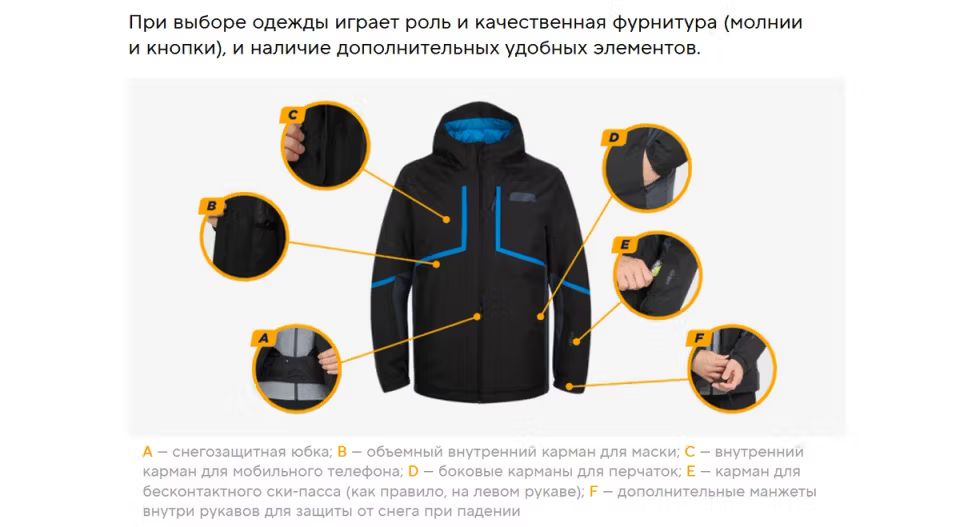 При выборе одежды играет роль и качественная фурнитура (молнии и кнопки), и наличие дополнительных удобных элементов.

C

D

B

E

A

F

A — снегозащитная юбка; B — объемный внутренний карман для маски; C — внутренний карман для мобильного телефона; D — боковые карманы для перчаток; E — карман для бесконтактного ски-пасса (как правило, на левом рукаве); F — дополнительные манжеты внутри рукавов для защиты от снега при падении