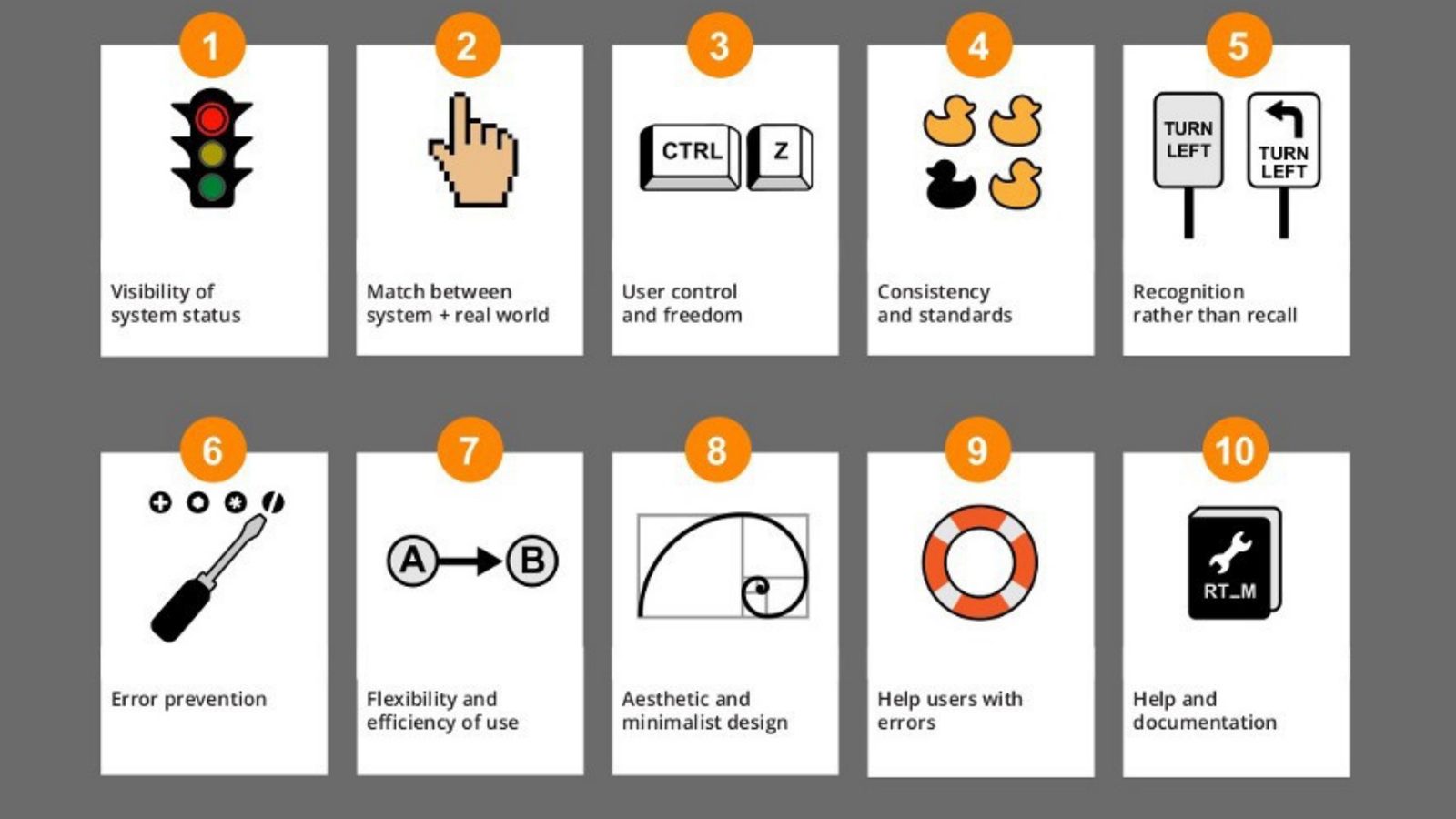 1

Visibility of system status

2

Match between system + real world

3

CTRL Z

User control and freedom

4

Consistency and standards

5

TURN LEFT

TURN LEFT

Recognition rather than recall

6

Error prevention

7

A B

Flexibility and efficiency of use

8

Aesthetic and minimalist design

9

Help users with errors

10

RT_M

Help and documentation